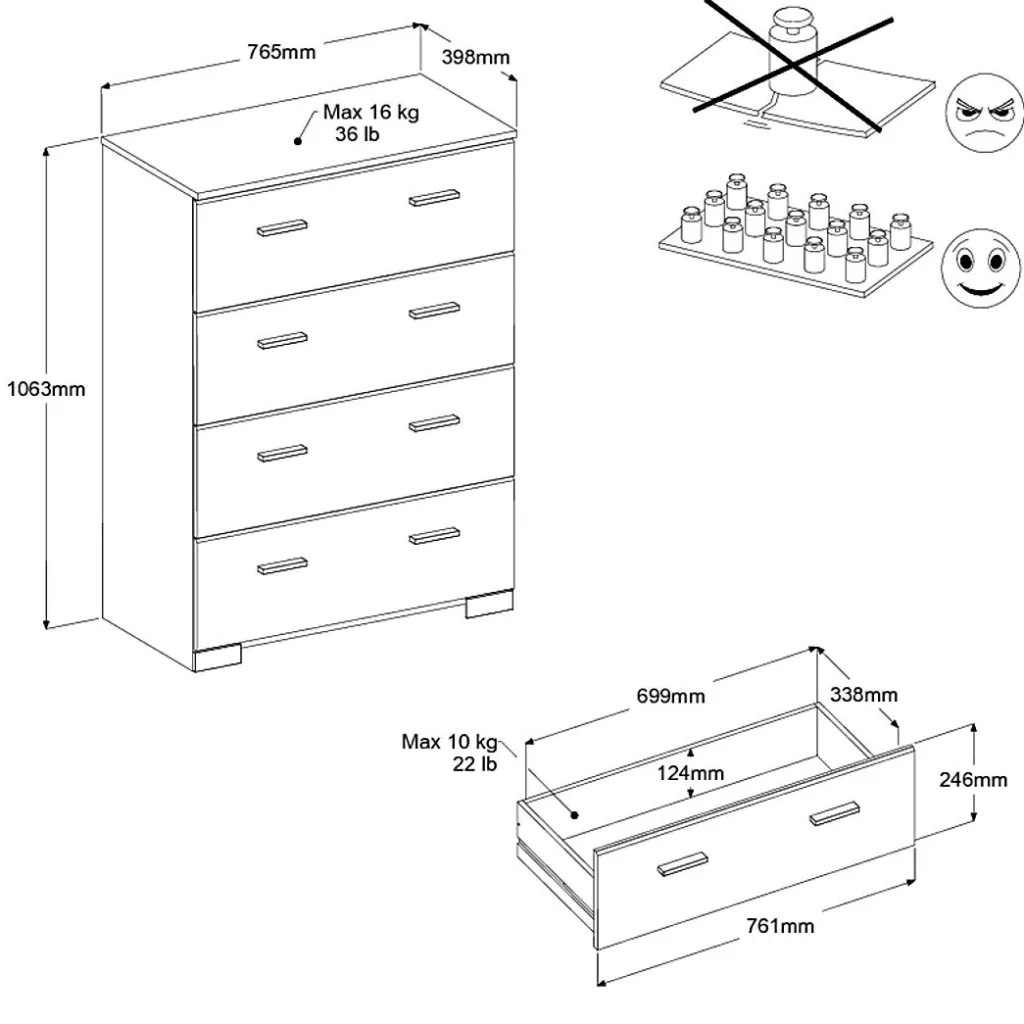 765mm
398mm
Max 16 kg
36 lb
1063mm
699mm
338mm
Max 10 kg
22 lb
124mm
246mm
761mm